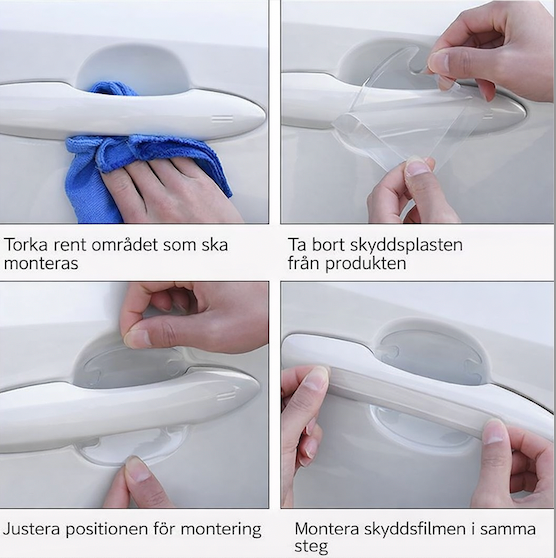 Torka rent området som ska monteras

Ta bort skyddsplasten från produkten

Justera positionen för montering

Montera skyddsfilmen i samma steg